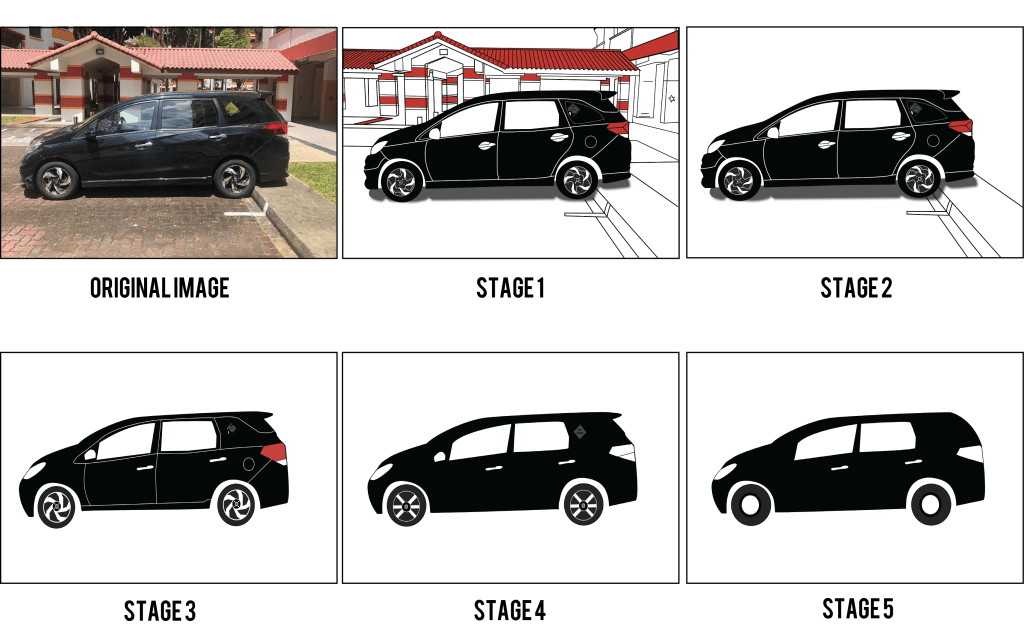 ORIGINAL IMAGE

STAGE 1

STAGE 2

STAGE 3

STAGE 4

STAGE 5